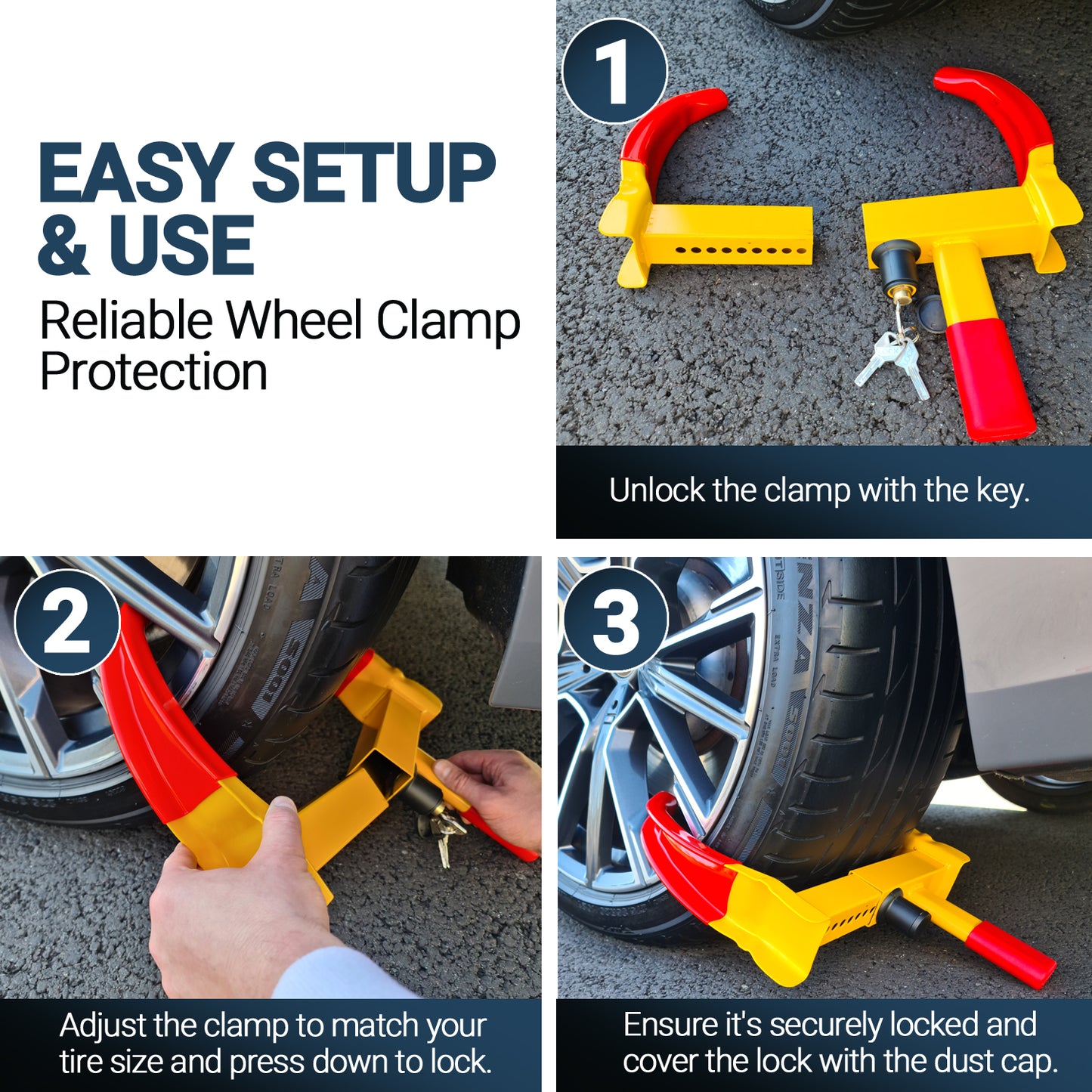 EASY SETUP & USE
Reliable Wheel Clamp Protection

1

Unlock the clamp with the key.

2

Adjust the clamp to match your tire size and press down to lock.

3

Ensure it's securely locked and cover the lock with the dust cap.